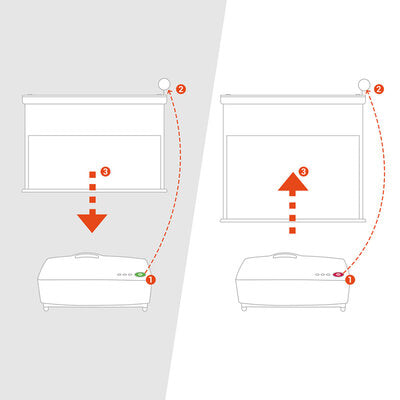 2
3
1
2
3
1