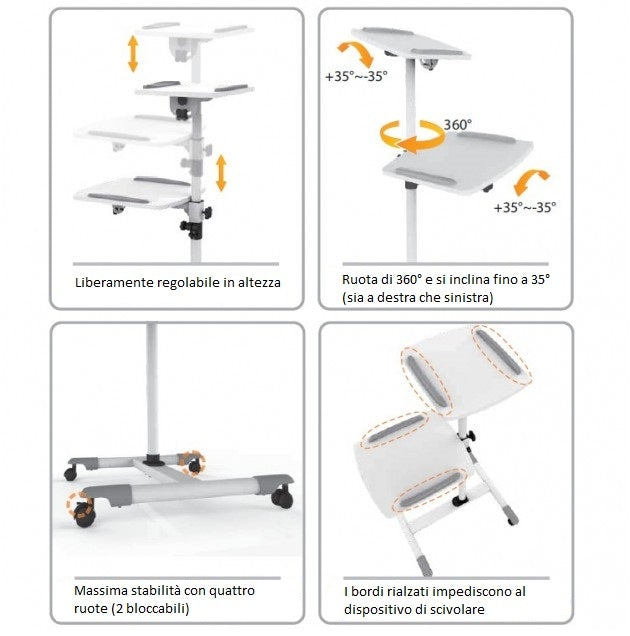 Liberamente regolabile in altezza

+35°~-35°

360°

+35°~-35°

Ruota di 360° e si inclina fino a 35° (sia a destra che sinistra)

Massima stabilità con quattro ruote (2 bloccabili)

I bordi rialzati impediscono al dispositivo di scivolare